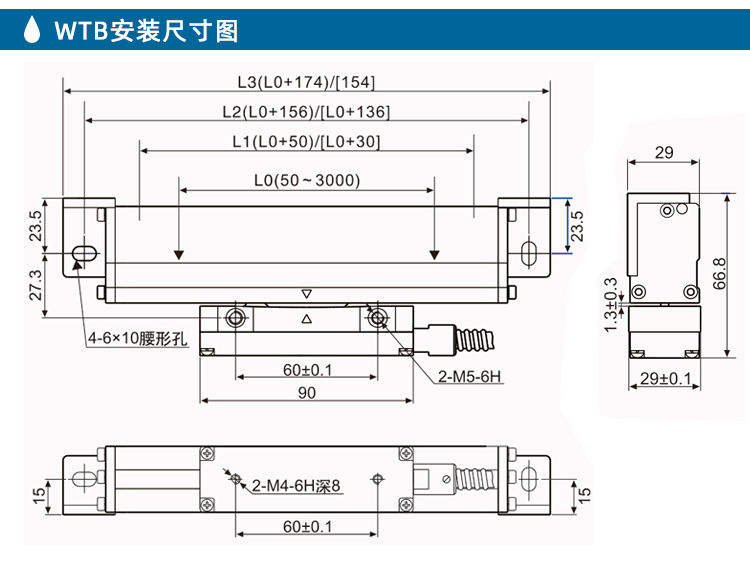 WTB安装尺寸图

L3(L0+174)/[154]

L2(L0+156)/[L0+136]

L1(L0+50)/[L0+30]

L0(50～3000)

23.5

27.3

23.5

4-6×10腰形孔

60±0.1

90

2-M5-6H

29

66.8

1.3±0.3

29±0.1

15

2-M4-6H深8

60±0.1

15